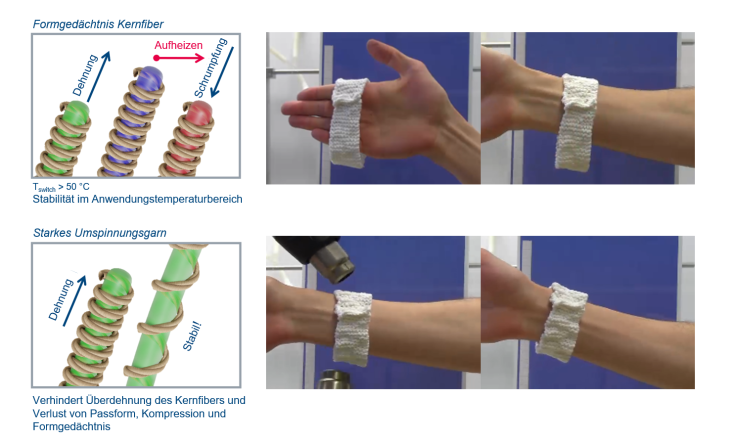 Formgedächtnis Kernfiber

Dehnung

Aufheizen

Schrumpfung

$T_{switch}$ > 50 °C
Stabilität im Anwendungstemperaturbereich

Starkes Umspinnungsgarn

Dehnung

Stabil!

Verhindert Überdehnung des Kernfibers und Verlust von Passform, Kompression und Formgedächtnis