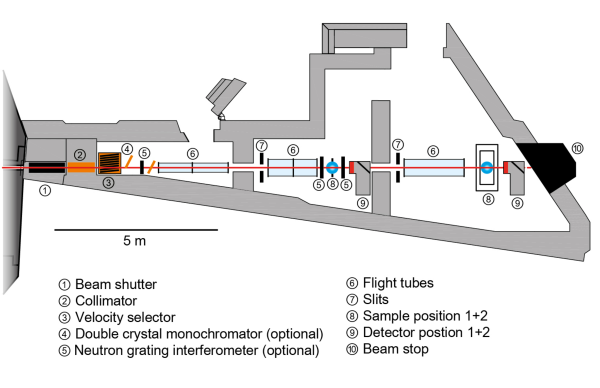 ② ④ ⑤ ⑥ ⑦ ⑥ ⑦ ⑥ ⑩

① ③ ⑤ ⑧ ⑤ ⑨ ⑧ ⑨

5 m

① Beam shutter
② Collimator
③ Velocity selector
④ Double crystal monochromator (optional)
⑤ Neutron grating interferometer (optional)

⑥ Flight tubes
⑦ Slits
⑧ Sample position 1+2
⑨ Detector postion 1+2
⑩ Beam stop